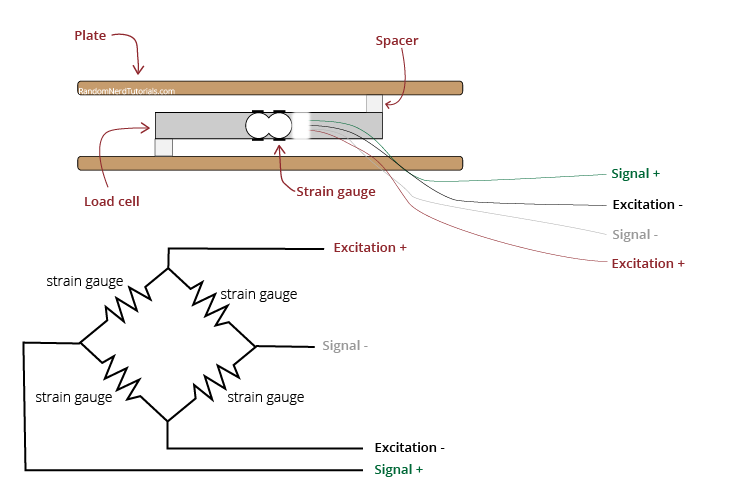 Plate

Spacer

RandomNerdTutorials.com

Load cell

Strain gauge

Signal +

Excitation -

Signal -

Excitation +

Excitation +

strain gauge

strain gauge

Signal -

strain gauge

strain gauge

Excitation -

Signal +